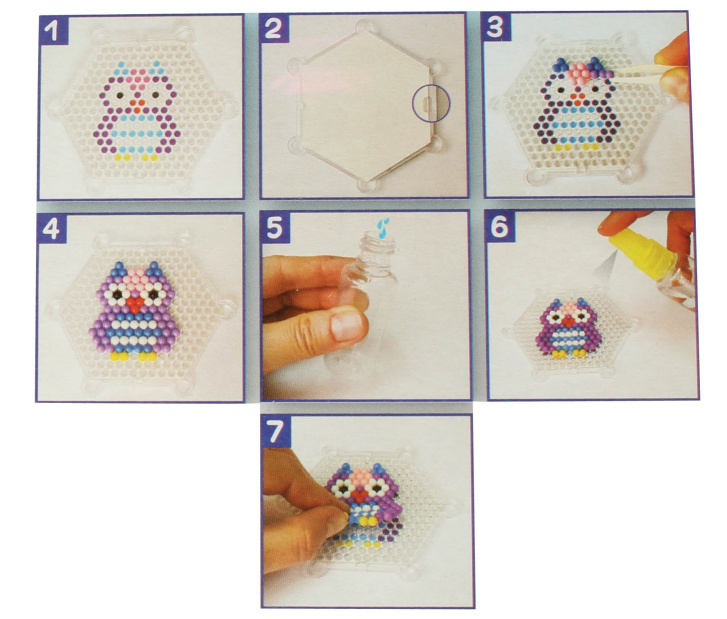 1

2

3

4

5

6

7